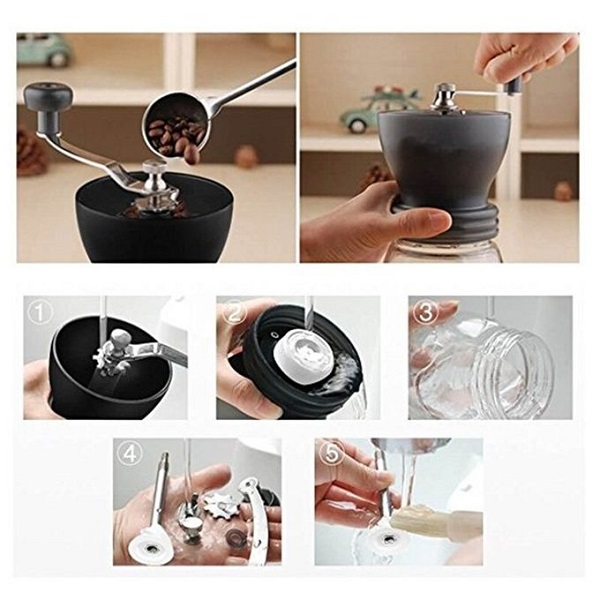 1

2

3

4

5